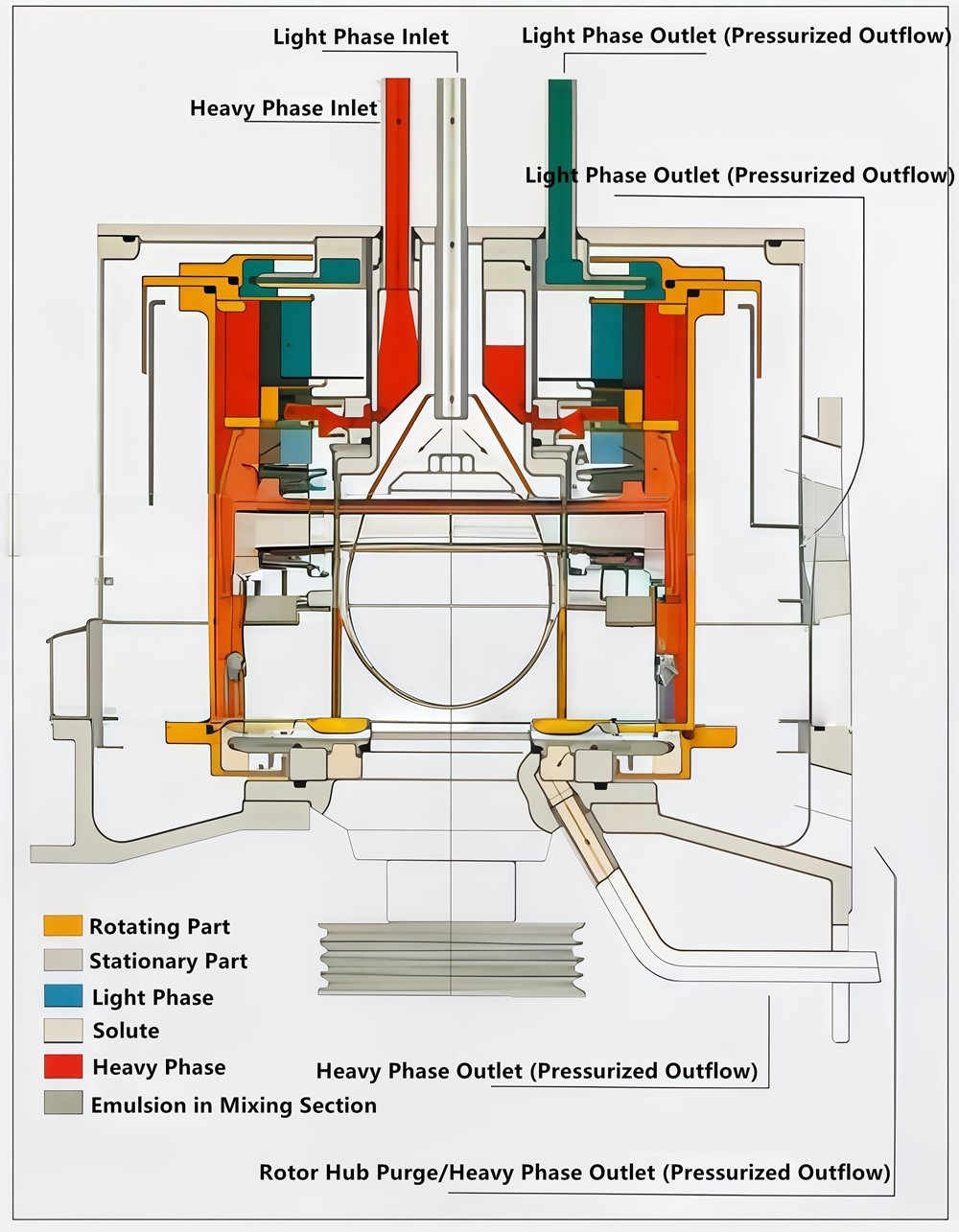 Light Phase Inlet
Light Phase Outlet (Pressurized Outflow)
Heavy Phase Inlet
Light Phase Outlet (Pressurized Outflow)

Rotating Part
Stationary Part
Light Phase
Solute
Heavy Phase
Emulsion in Mixing Section

Heavy Phase Outlet (Pressurized Outflow)

Rotor Hub Purge/Heavy Phase Outlet (Pressurized Outflow)